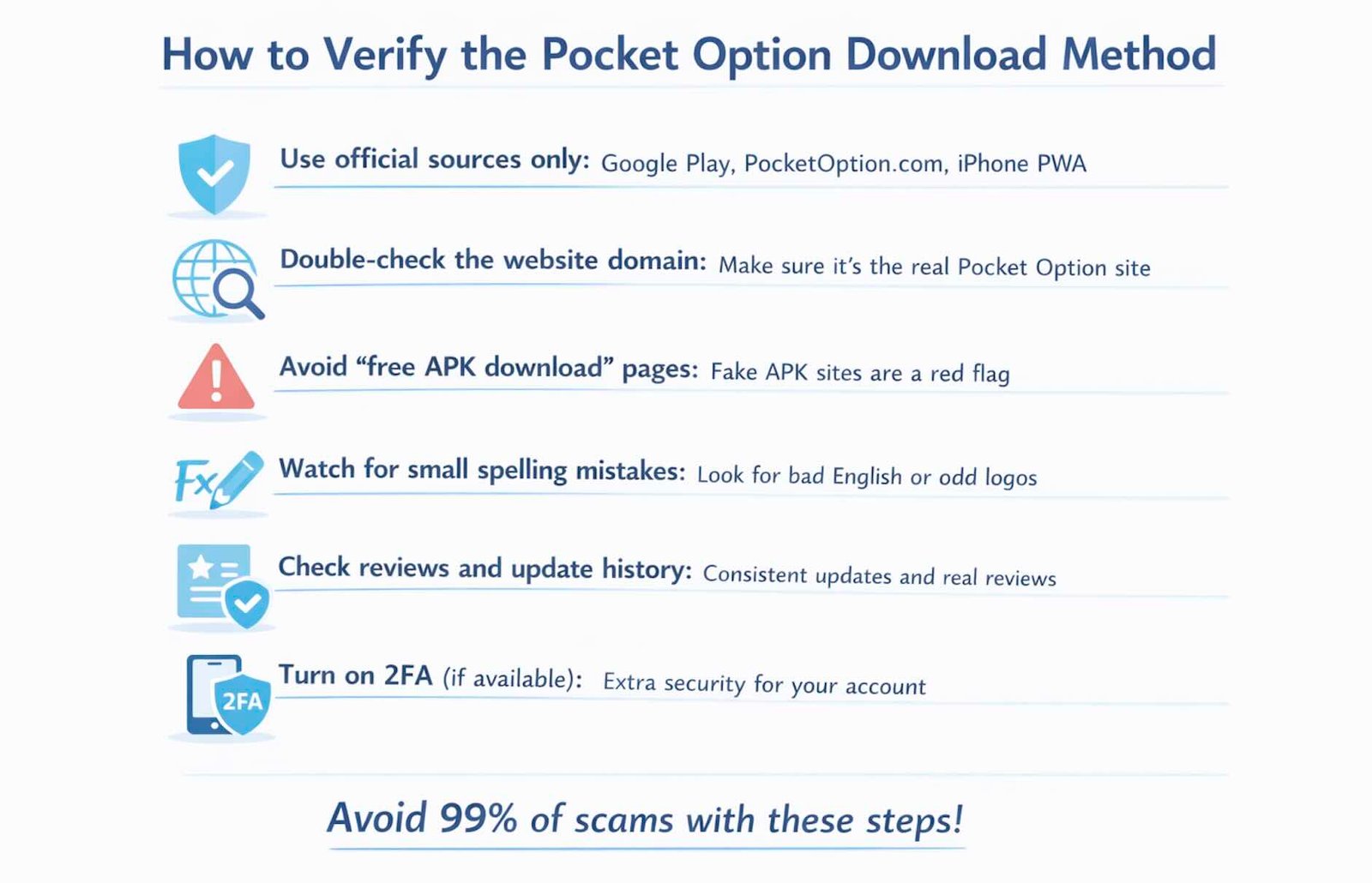 How to Verify the Pocket Option Download Method

Use official sources only: Google Play, PocketOption.com, iPhone PWA

Double-check the website domain: Make sure it's the real Pocket Option site

Avoid "free APK download" pages: Fake APK sites are a red flag

Fx

Watch for small spelling mistakes: Look for bad English or odd logos

Check reviews and update history: Consistent updates and real reviews

2FA

Turn on 2FA (if available): Extra security for your account

Avoid 99% of scams with these steps!